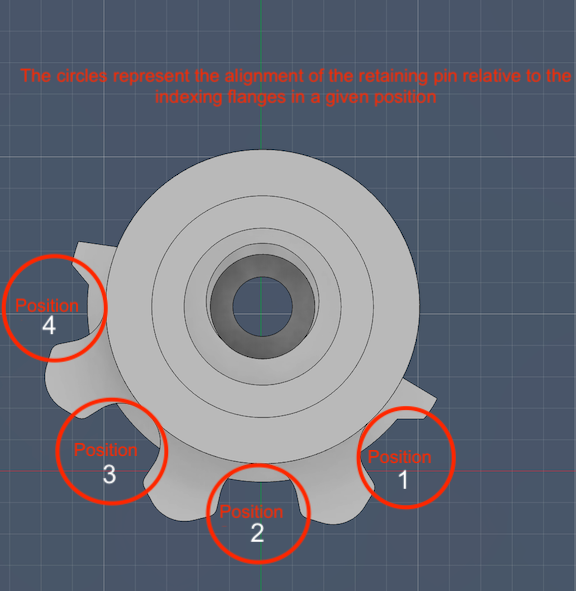 The circles represent the alignment of the retaining pin relative to the indexing flanges in a given position

Position
4

Position
3

Position
2

Position
1